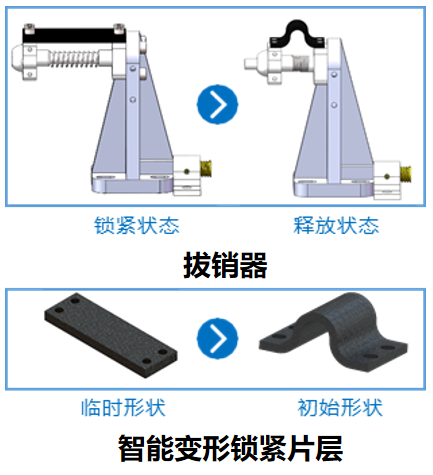 锁紧状态

释放状态

拔销器

临时形状

初始形状

智能变形锁紧片层